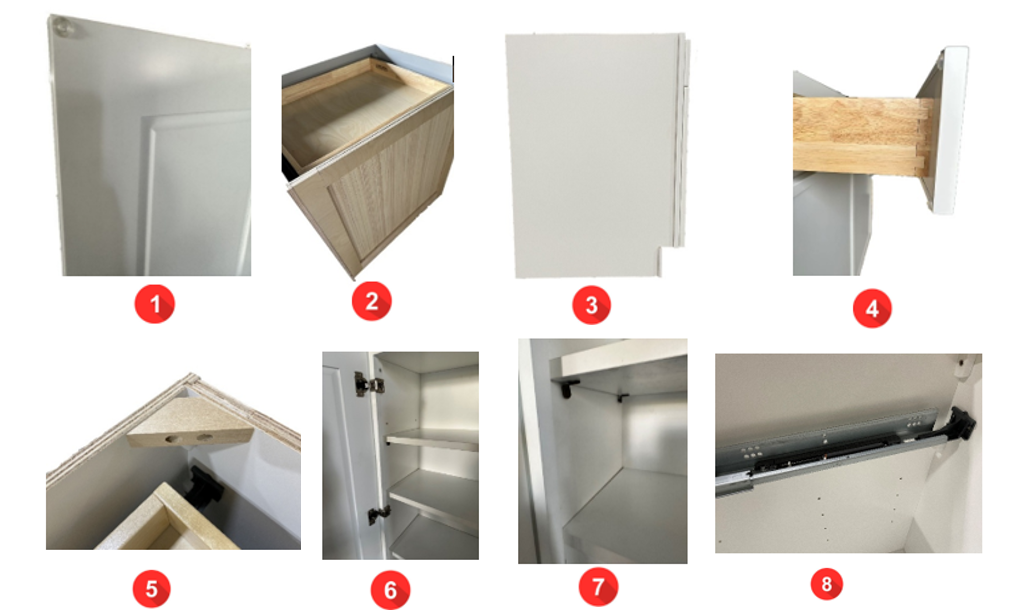 1

2

3

4

5

6

7

8